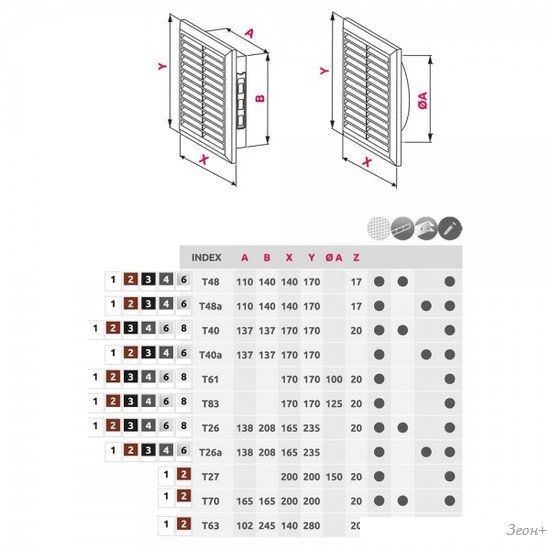 Y
A
B
X
Y
ØA
X

| | INDEX | A | B | X | Y | ØA | Z | | | | |
|---|---|---|---|---|---|---|---|---|---|---|---|
| 1 2 3 4 6 | T48 | 110 | 140 | 140 | 170 | | 17 | ● | ● | | ● |
| 1 2 3 4 6 | T48a | 110 | 140 | 140 | 170 | | 17 | ● | | ● | ● |
| 1 2 3 4 6 8 | T40 | 137 | 137 | 170 | 170 | | 20 | ● | ● | | ● |
| 1 2 3 4 6 | T40a | 137 | 137 | 170 | 170 | | | ● | | ● | ● |
| 1 2 3 4 6 8 | T61 | | | 170 | 170 | 100 | 20 | ● | | | ● |
| 1 2 3 4 6 8 | T83 | | | 170 | 170 | 125 | 20 | ● | | | ● |
| 1 2 3 4 6 8 | T26 | 138 | 208 | 165 | 235 | | 20 | ● | ● | | ● |
| 1 2 3 4 6 | T26a | 138 | 208 | 165 | 235 | | | ● | | ● | ● |
| 1 2 | T27 | | | 200 | 200 | 150 | 20 | ● | | | ● |
| 1 2 | T70 | 165 | 165 | 200 | 200 | | 20 | ● | ● | | ● |
| 1 2 | T63 | 102 | 245 | 140 | 280 | | 20 | | | | |

Зеон+