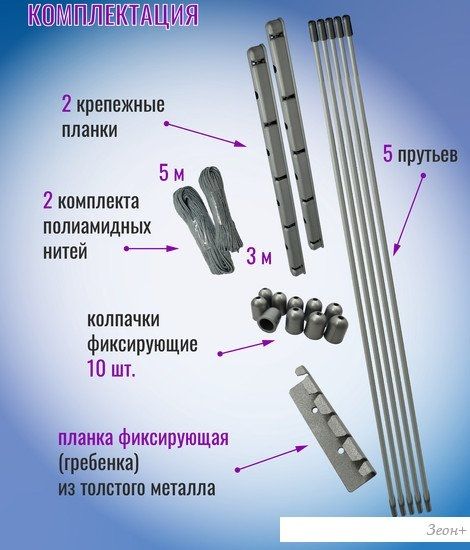 КОМПЛЕКТАЦИЯ

2 крепежные планки

5 прутьев

5 м

2 комплекта полиамидных нитей

3 м

колпачки фиксирующие 10 шт.

планка фиксирующая (гребенка) из толстого металла

Зеон+