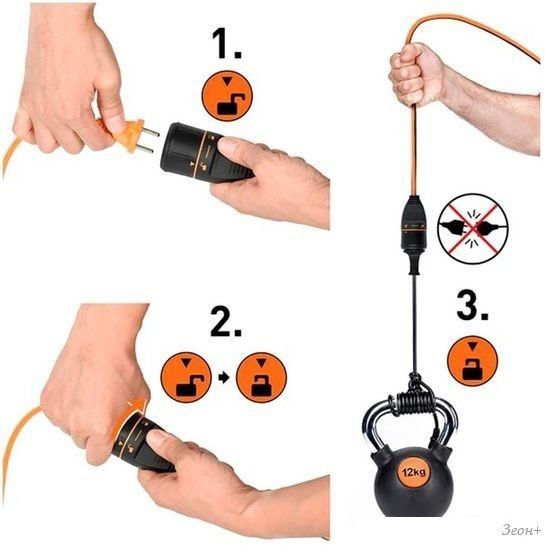 1.

2.

3.

12kg

Зеон+