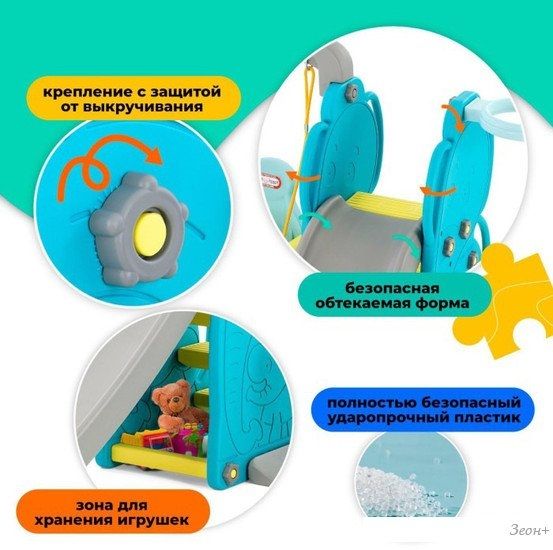 крепление с защитой от выкручивания

безопасная обтекаемая форма

полностью безопасный ударопрочный пластик

зона для хранения игрушек

Зеон+