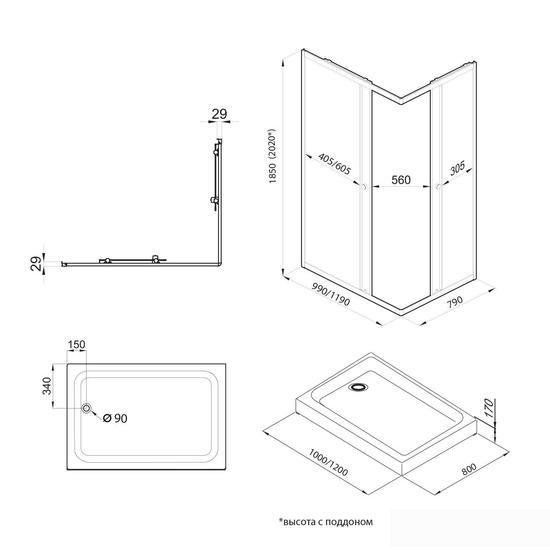 29

29

1850 (2020*)

405/605

560

305

990/1190

790

150

340

Ø 90

170

1000/1200

800

*высота с поддоном