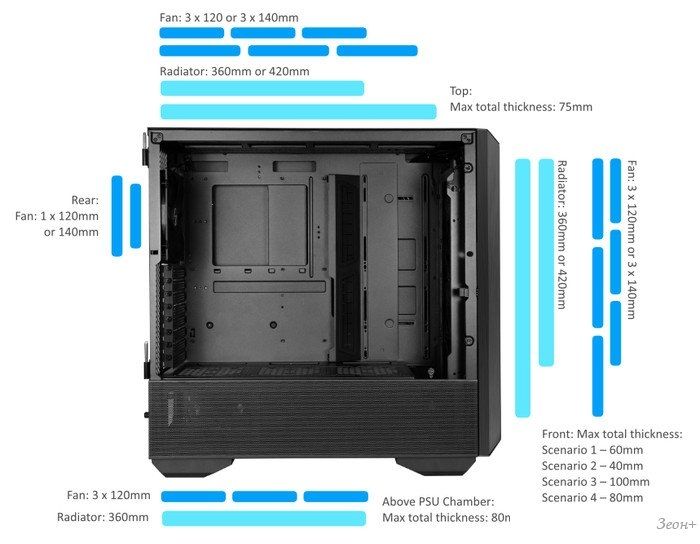 Fan: 3 x 120 or 3 x 140mm

Radiator: 360mm or 420mm

Top:
Max total thickness: 75mm

Rear:
Fan: 1 x 120mm
or 140mm

Radiator: 360mm or 420mm

Fan: 3 x 120mm or 3 x 140mm

Front: Max total thickness:
Scenario 1 – 60mm
Scenario 2 – 40mm
Scenario 3 – 100mm
Scenario 4 – 80mm

Fan: 3 x 120mm

Radiator: 360mm

Above PSU Chamber:
Max total thickness: 80n

Зеон+