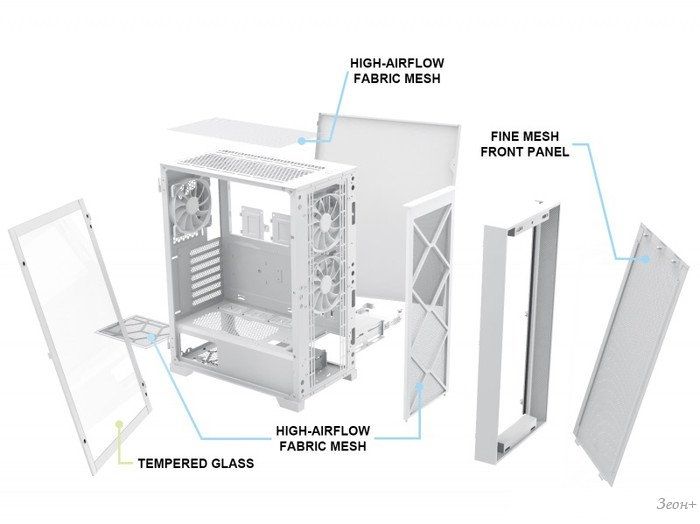 HIGH-AIRFLOW FABRIC MESH

FINE MESH FRONT PANEL

HIGH-AIRFLOW FABRIC MESH

TEMPERED GLASS

Зеон+