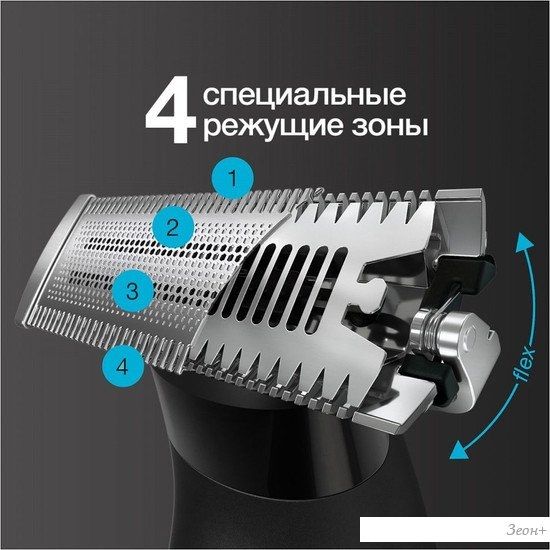 4 специальные режущие зоны

1

2

3

4

flex

Зеон+