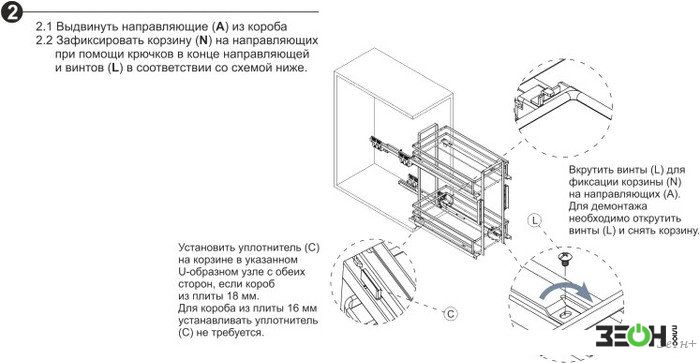 2

2.1 Выдвинуть направляющие (A) из короба
2.2 Зафиксировать корзину (N) на направляющих при помощи крючков в конце направляющей и винтов (L) в соответствии со схемой ниже.

Вкрутить винты (L) для фиксации корзины (N) на направляющих (A). Для демонтажа необходимо открутить винты (L) и снять корзину.

L

Установить уплотнитель (C) на корзине в указанном U-образном узле с обеих сторон, если короб из плиты 18 мм.
Для короба из плиты 16 мм устанавливать уплотнитель (C) не требуется.

C

ЗЕОН