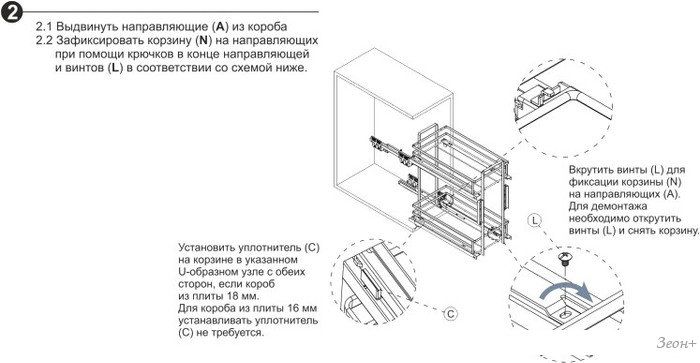 2

2.1 Выдвинуть направляющие (A) из короба
2.2 Зафиксировать корзину (N) на направляющих при помощи крючков в конце направляющей и винтов (L) в соответствии со схемой ниже.

Вкрутить винты (L) для фиксации корзины (N) на направляющих (A). Для демонтажа необходимо открутить винты (L) и снять корзину.

L

Установить уплотнитель (C) на корзине в указанном U-образном узле с обеих сторон, если короб из плиты 18 мм.
Для короба из плиты 16 мм устанавливать уплотнитель (C) не требуется.

C

Зеон+