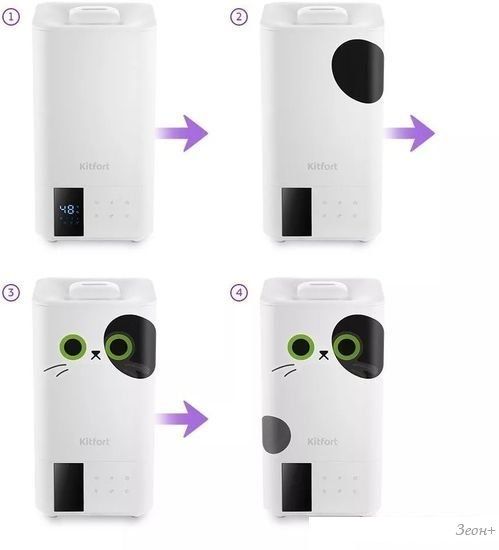 1

Kitfort

48

2

Kitfort

3

Kitfort

4

Kitfort

Зеон+