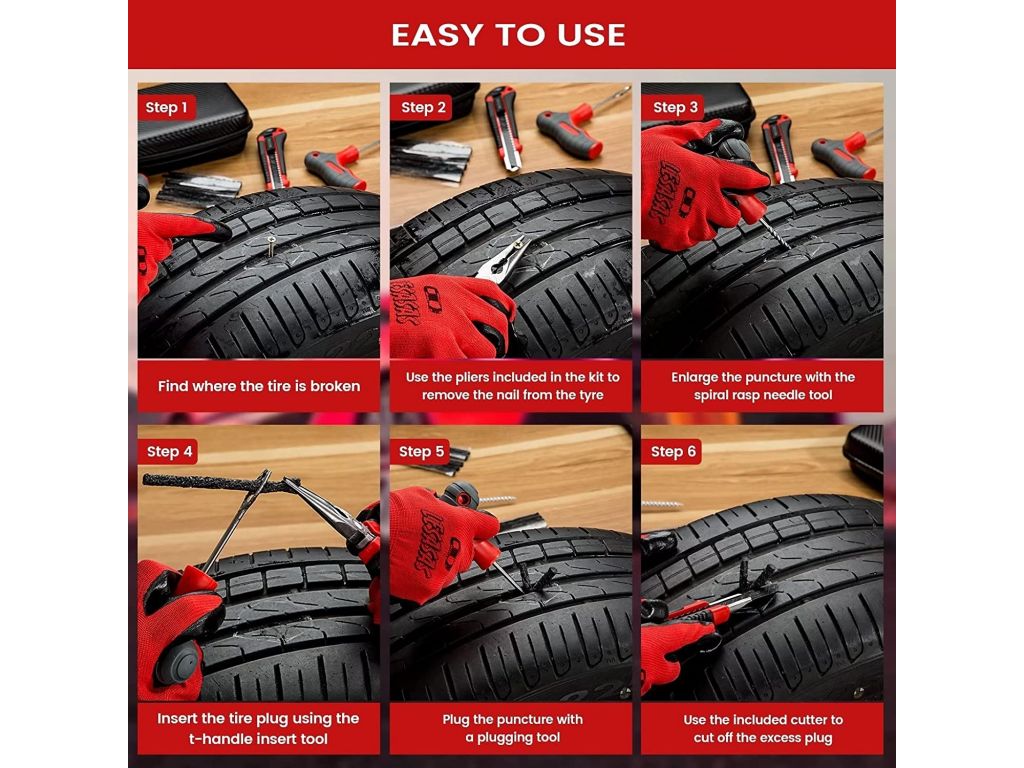 EASY TO USE

Step 1

Find where the tire is broken

Step 2

Use the pliers included in the kit to remove the nail from the tyre

Step 3

Enlarge the puncture with the spiral rasp needle tool

Step 4

Insert the tire plug using the t-handle insert tool

Step 5

Plug the puncture with a plugging tool

Step 6

Use the included cutter to cut off the excess plug