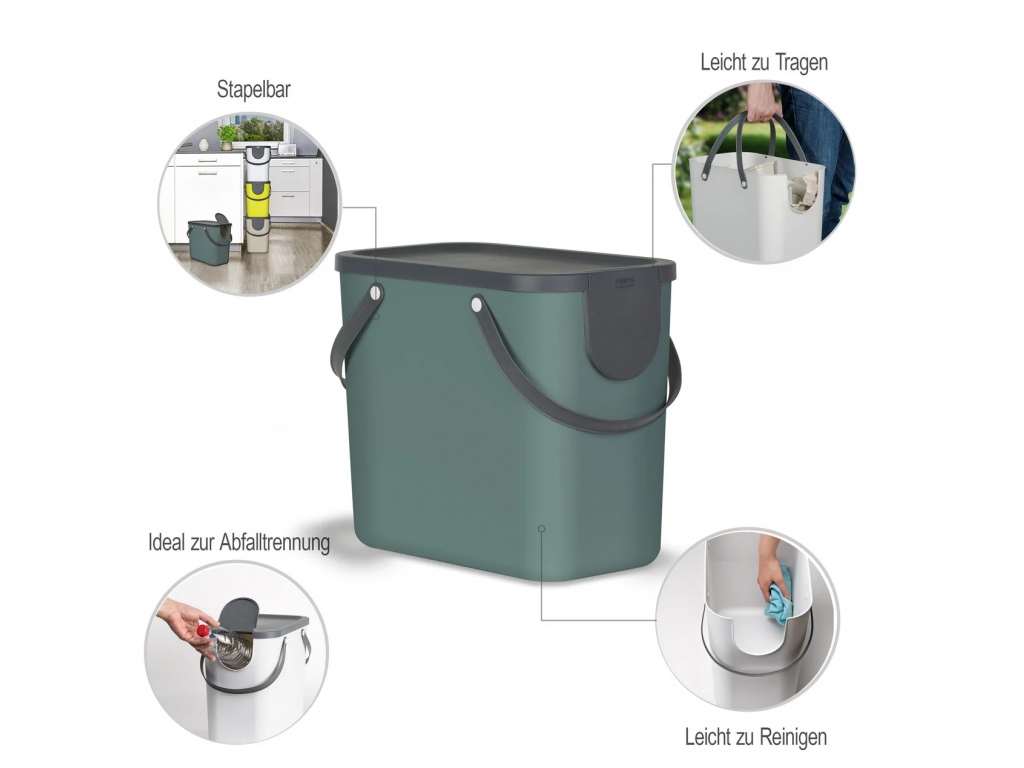 Stapelbar

Leicht zu Tragen

Ideal zur Abfalltrennung

Leicht zu Reinigen