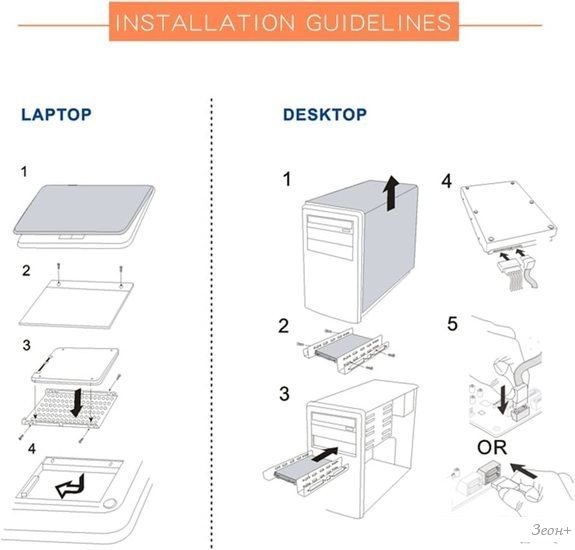 INSTALLATION GUIDELINES

LAPTOP

1

2

3

4

DESKTOP

1

2

3

4

5

OR

Зеон+