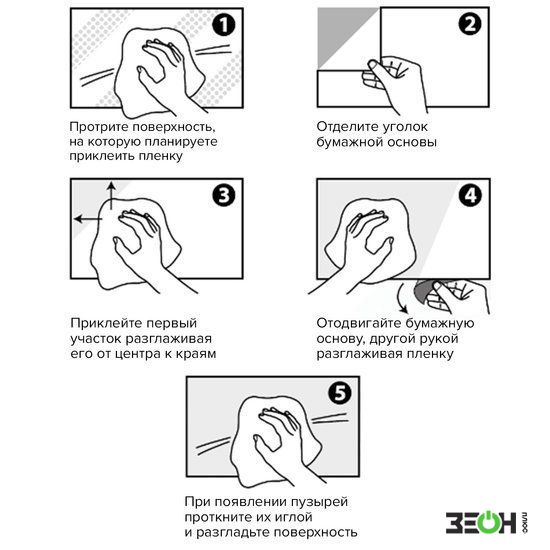 1

Протрите поверхность, на которую планируете приклеить пленку

2

Отделите уголок бумажной основы

3

Приклейте первый участок разглаживая его от центра к краям

4

Отодвигайте бумажную основу, другой рукой разглаживая пленку

5

При появлении пузырей проткните их иглой и разгладьте поверхность

ЗЕОН .com.ru