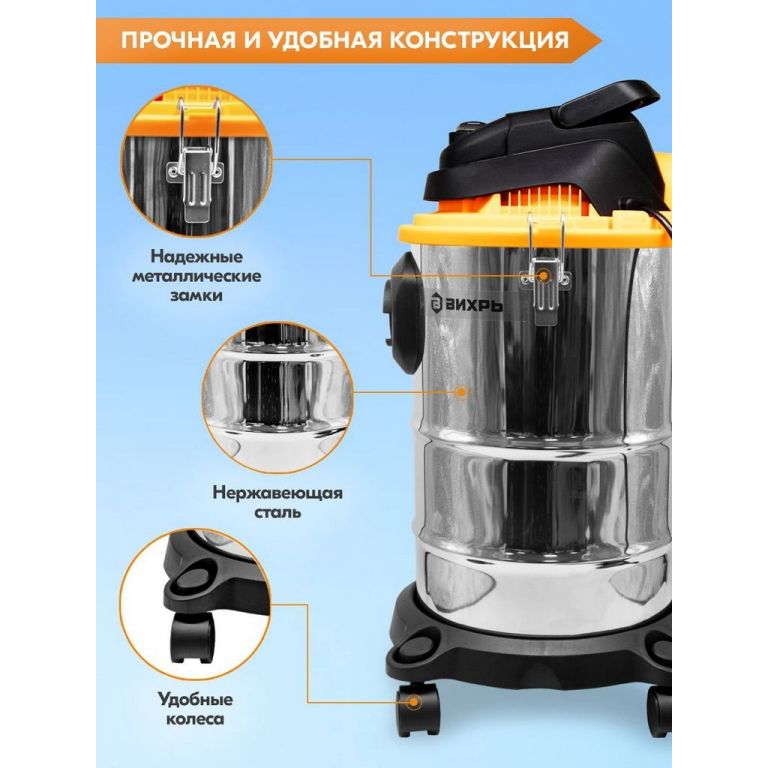 ПРОЧНАЯ И УДОБНАЯ КОНСТРУКЦИЯ

Надежные металлические замки

ВИХРЬ

Нержавеющая сталь

Удобные колеса