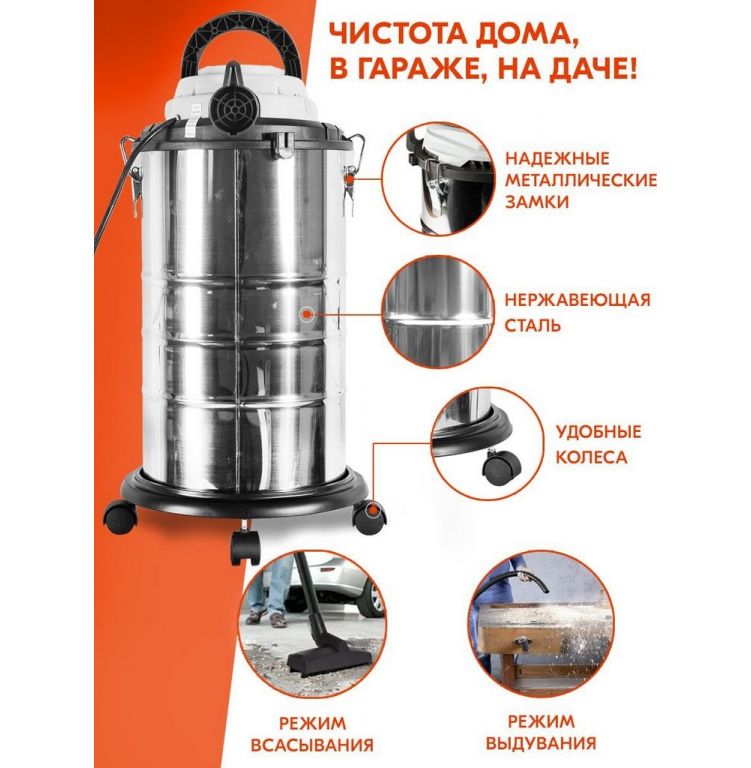 ЧИСТОТА ДОМА, В ГАРАЖЕ, НА ДАЧЕ!

НАДЕЖНЫЕ МЕТАЛЛИЧЕСКИЕ ЗАМКИ

НЕРЖАВЕЮЩАЯ СТАЛЬ

УДОБНЫЕ КОЛЕСА

РЕЖИМ ВСАСЫВАНИЯ

РЕЖИМ ВЫДУВАНИЯ