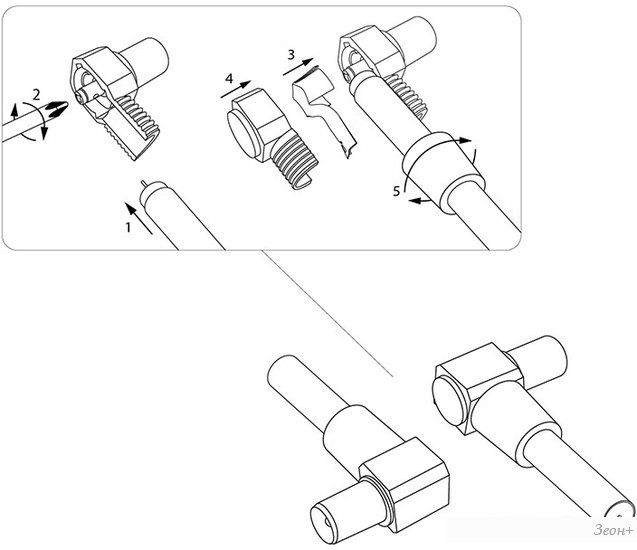 2
4
3
1
5
Зеон+