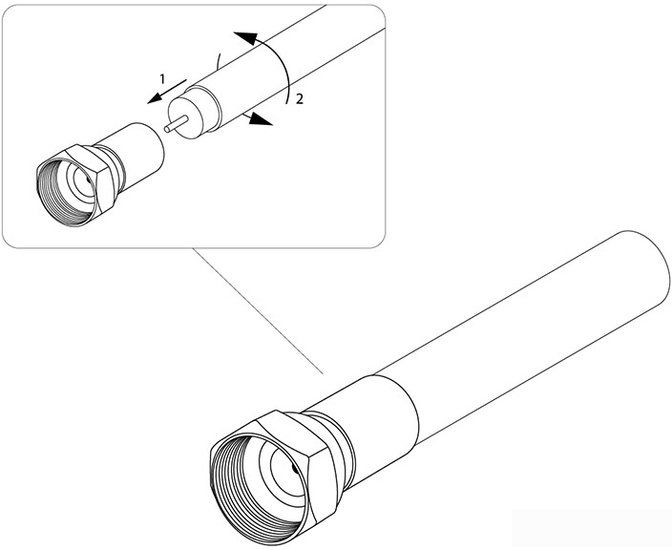 1
2