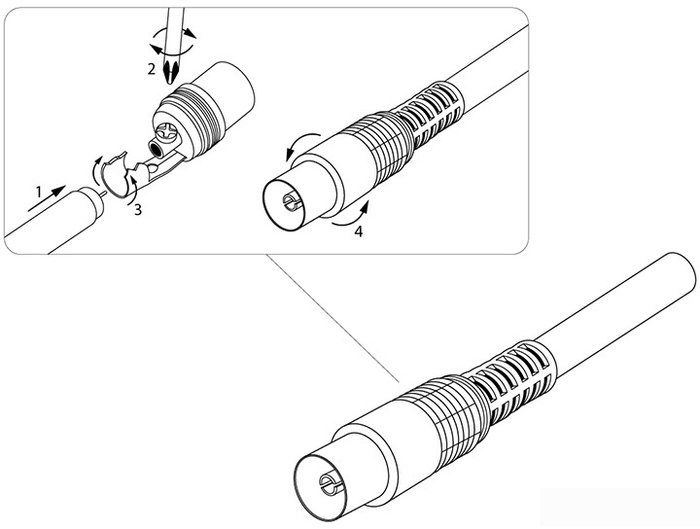 2
1
3
4