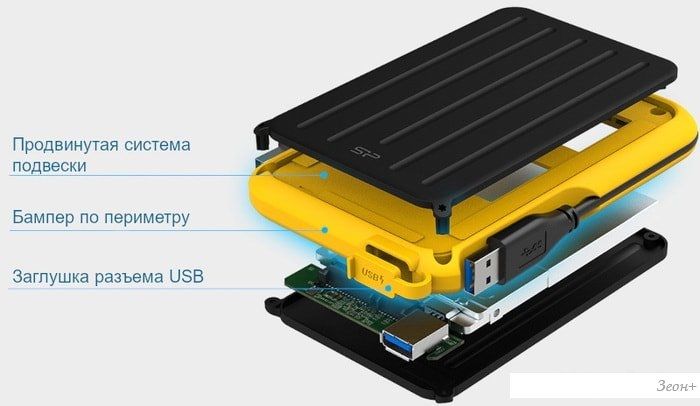 Продвинутая система подвески

Бампер по периметру

Заглушка разъема USB

SP

USB

Зеон+