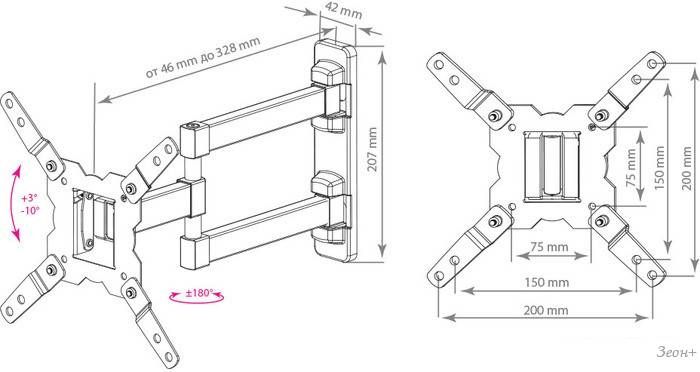 42 mm

от 46 mm до 328 mm

207 mm

+3°
-10°

±180°

75 mm

150 mm

200 mm

75 mm

150 mm

200 mm

Зеон+