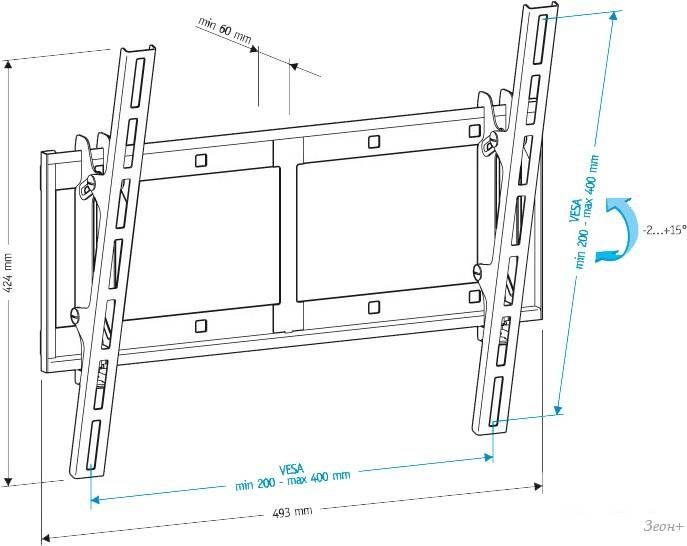 min 60 mm

424 mm

VESA
min 200 - max 400 mm

-2...+15°

VESA
min 200 - max 400 mm

493 mm

Зеон+