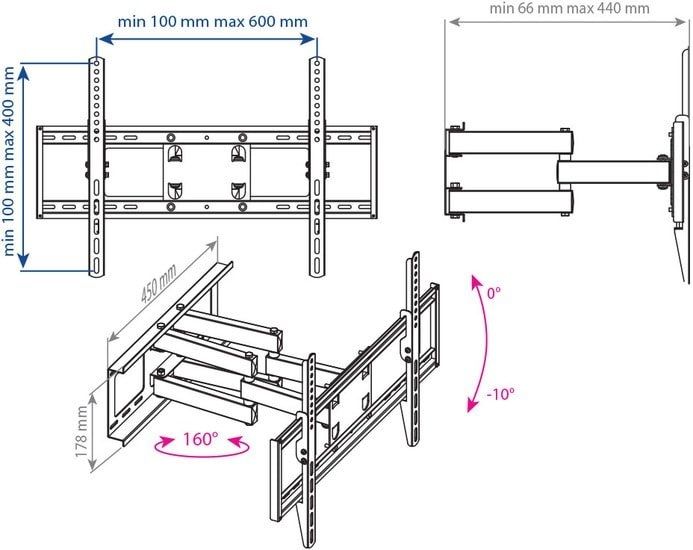 min 100 mm max 600 mm

min 66 mm max 440 mm

min 100 mm max 400 mm

450 mm

0°

-10°

178 mm

160°