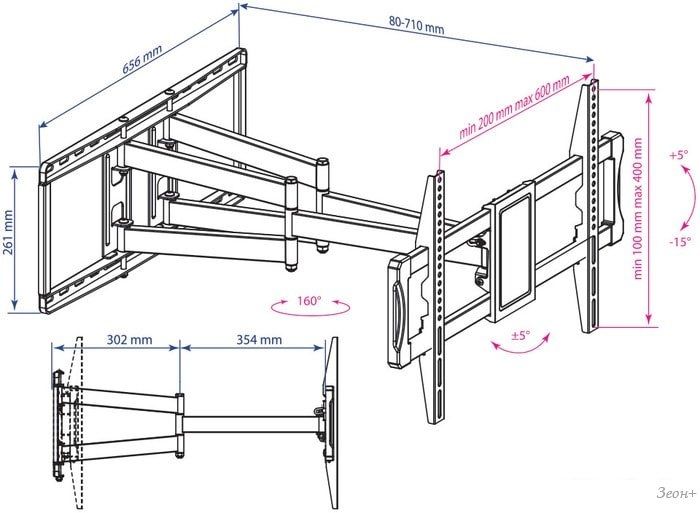 656 mm
80-710 mm
min 200 mm max 600 mm
min 100 mm max 400 mm
+5°
-15°
261 mm
160°
±5°
302 mm
354 mm
Зеон+