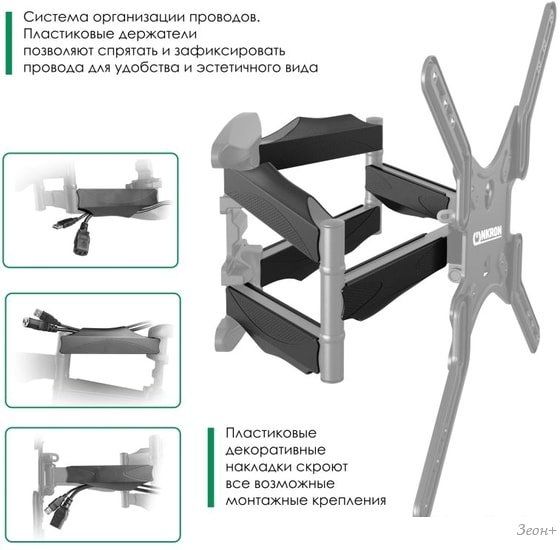 Система организации проводов. Пластиковые держатели позволяют спрятать и зафиксировать провода для удобства и эстетичного вида

ONKRON

Пластиковые декоративные накладки скроют все возможные монтажные крепления

Зеон+