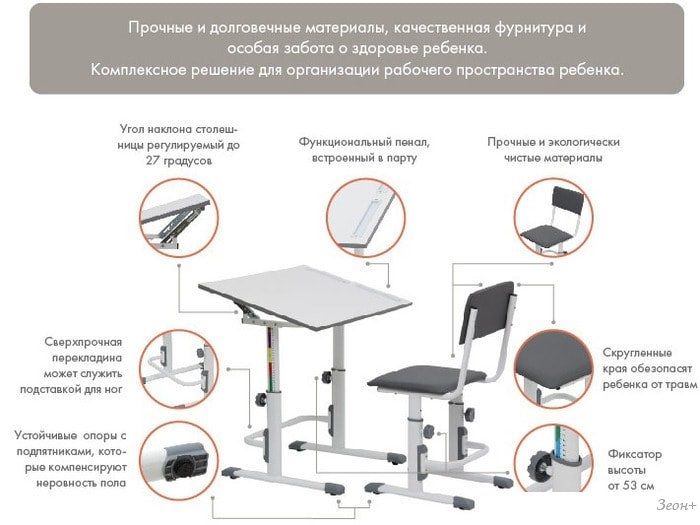 Прочные и долговечные материалы, качественная фурнитура и особая забота о здоровье ребенка.
Комплексное решение для организации рабочего пространства ребенка.

Угол наклона столешницы регулируемый до 27 градусов

Функциональный пенал, встроенный в парту

Прочные и экологически чистые материалы

Сверхпрочная перекладина может служить подставкой для ног

Скругленные края обезопасят ребенка от травм

Устойчивые опоры с подпятниками, которые компенсируют неровность пола

Фиксатор высоты от 53 см

Зеон+