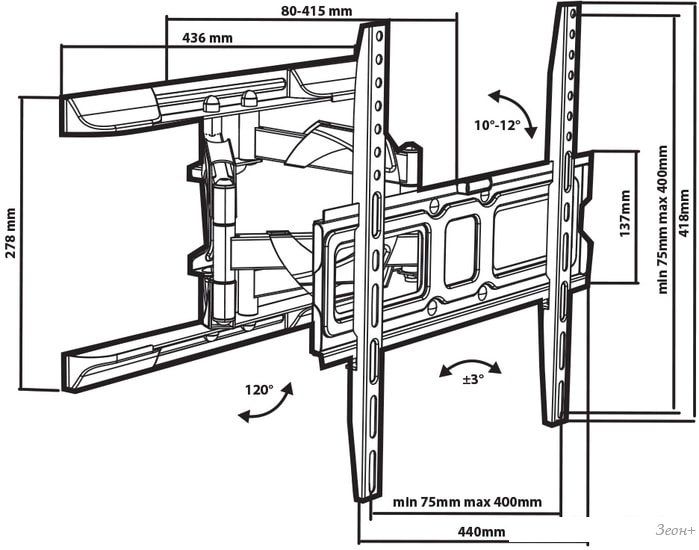 80-415 mm

436 mm

278 mm

10°-12°

137mm

min 75mm max 400mm

418mm

120°

±3°

min 75mm max 400mm

440mm

Зеон+