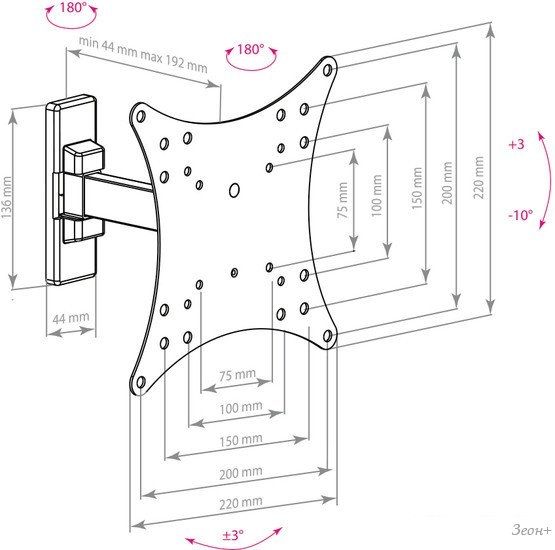 180°

min 44 mm max 192 mm

180°

136 mm

44 mm

75 mm

100 mm

150 mm

200 mm

220 mm

+3

-10°

75 mm

100 mm

150 mm

200 mm

220 mm

±3°

Зеон+