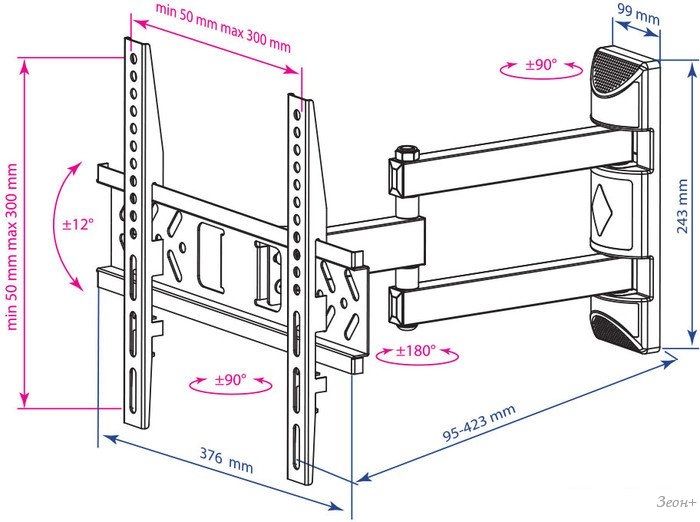 min 50 mm max 300 mm

99 mm

±90°

min 50 mm max 300 mm

±12°

243 mm

±180°

±90°

95-423 mm

376 mm

Зеон+