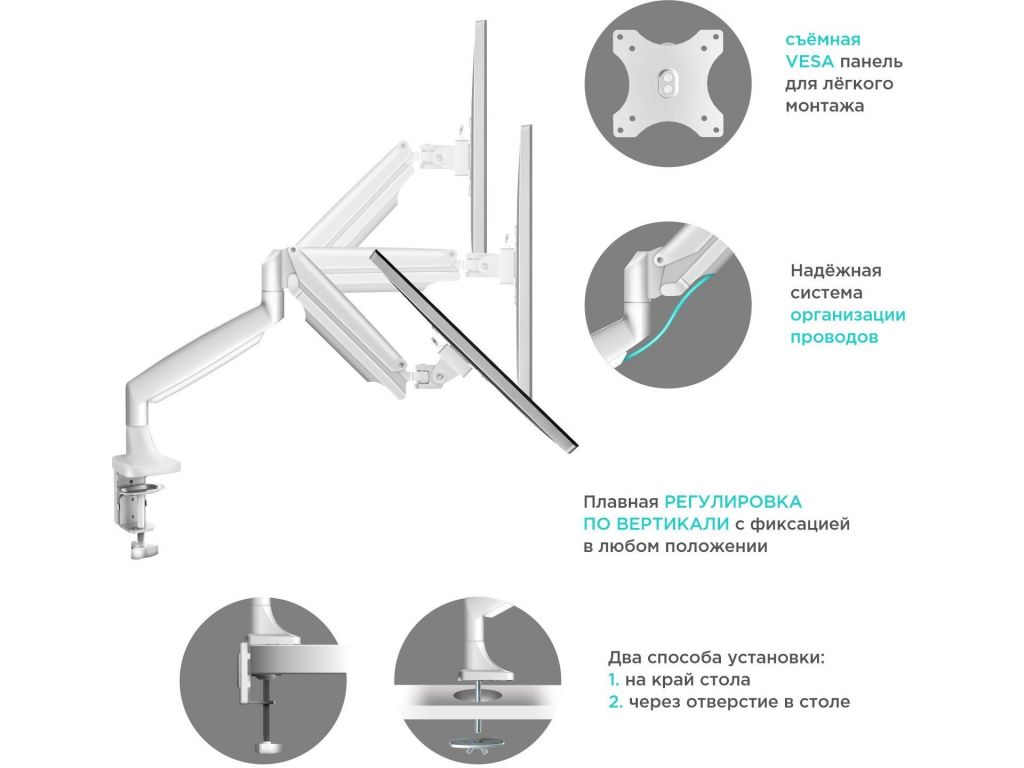 съёмная VESA панель для лёгкого монтажа

Надёжная система организации проводов

Плавная РЕГУЛИРОВКА ПО ВЕРТИКАЛИ с фиксацией в любом положении

Два способа установки:
1. на край стола
2. через отверстие в столе