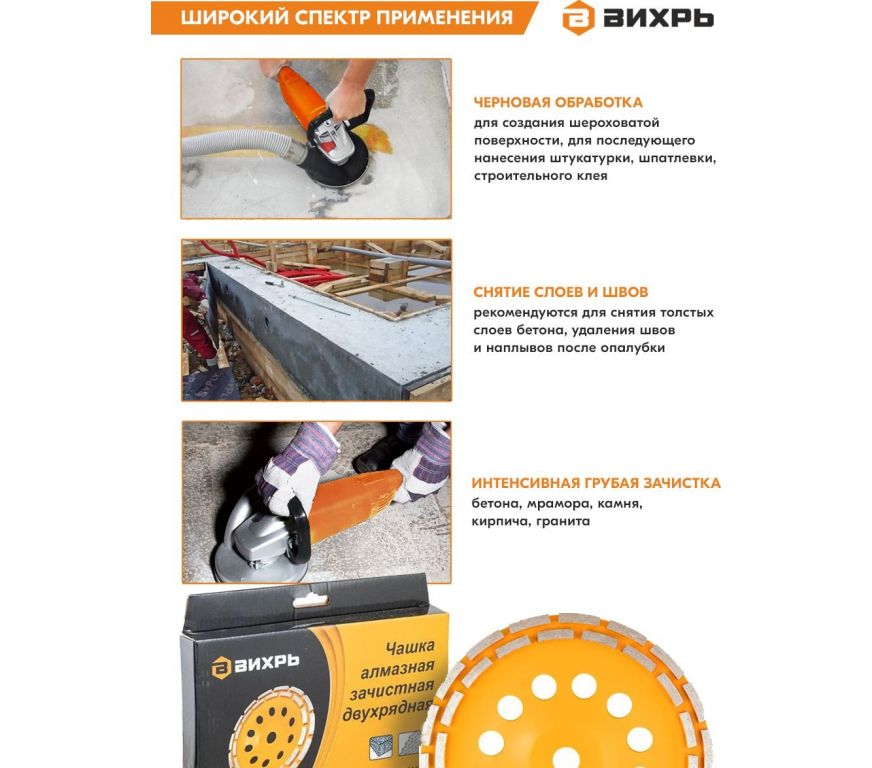 ШИРОКИЙ СПЕКТР ПРИМЕНЕНИЯ

ВИХРЬ

ЧЕРНОВАЯ ОБРАБОТКА
для создания шероховатой поверхности, для последующего нанесения штукатурки, шпатлевки, строительного клея

СНЯТИЕ СЛОЕВ И ШВОВ
рекомендуются для снятия толстых слоев бетона, удаления швов и наплывов после опалубки

ИНТЕНСИВНАЯ ГРУБАЯ ЗАЧИСТКА
бетона, мрамора, камня, кирпича, гранита

ВИХРЬ

Чашка алмазная зачистная двухрядная